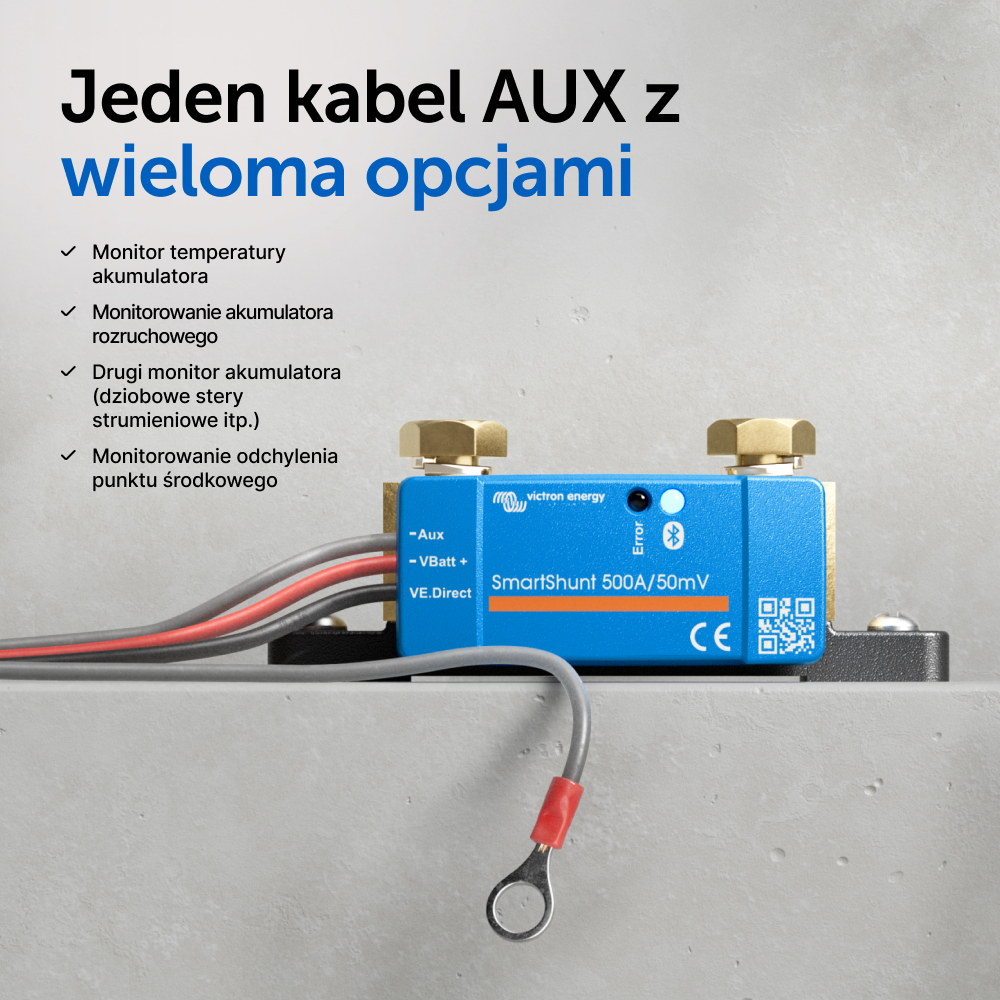 Jeden kabel AUX z wieloma opcjami

✓ Monitor temperatury akumulatora

✓ Monitorowanie akumulatora rozruchowego

✓ Drugi monitor akumulatora (dziobowe stery strumieniowe itp.)

✓ Monitorowanie odchylenia punktu środkowego

victron energy

Error

-Aux
-VBatt +
VE.Direct

SmartShunt 500A/50mV

CE